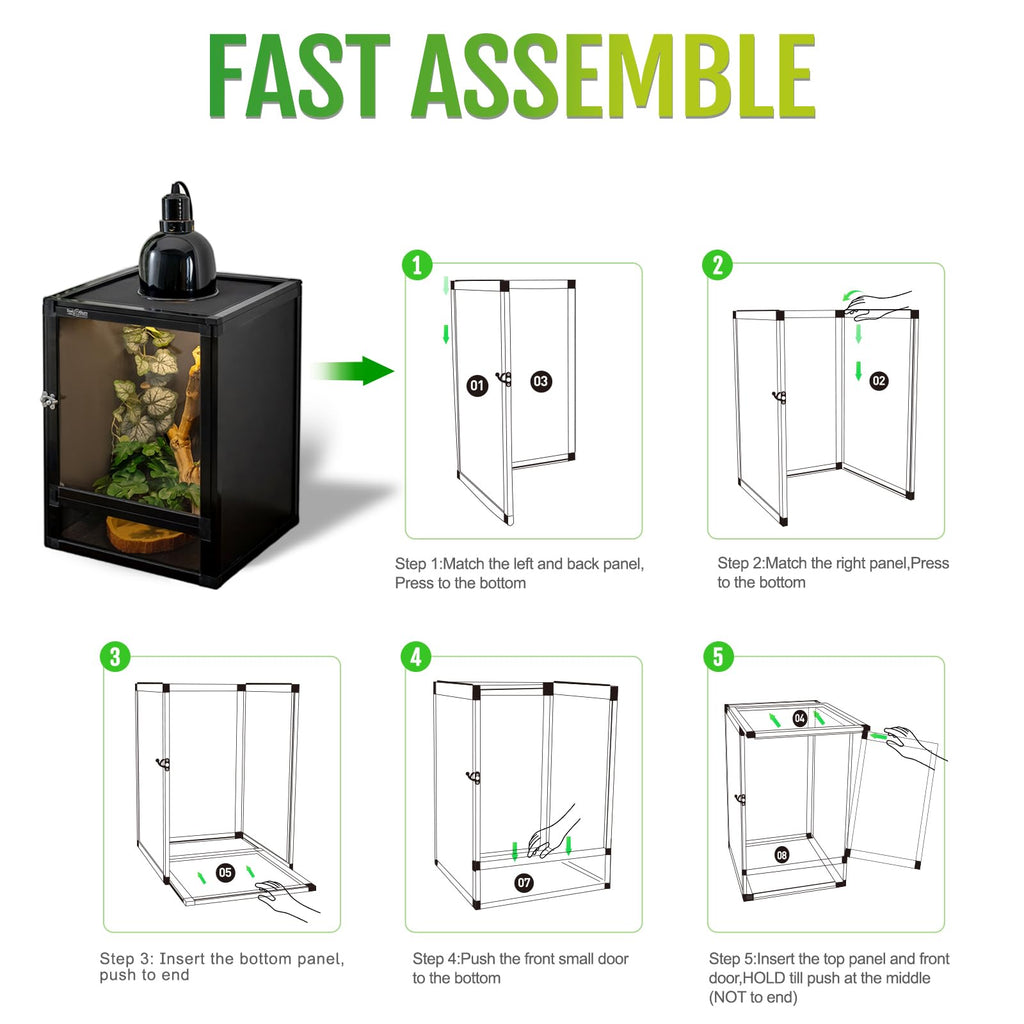 FAST ASSEMBLE

1

01

03

Step 1:Match the left and back panel, Press to the bottom

2

02

Step 2:Match the right panel,Press to the bottom

3

05

Step 3: Insert the bottom panel, push to end

4

07

Step 4:Push the front small door to the bottom

5

04

08

Step 5:Insert the top panel and front door,HOLD till push at the middle (NOT to end)