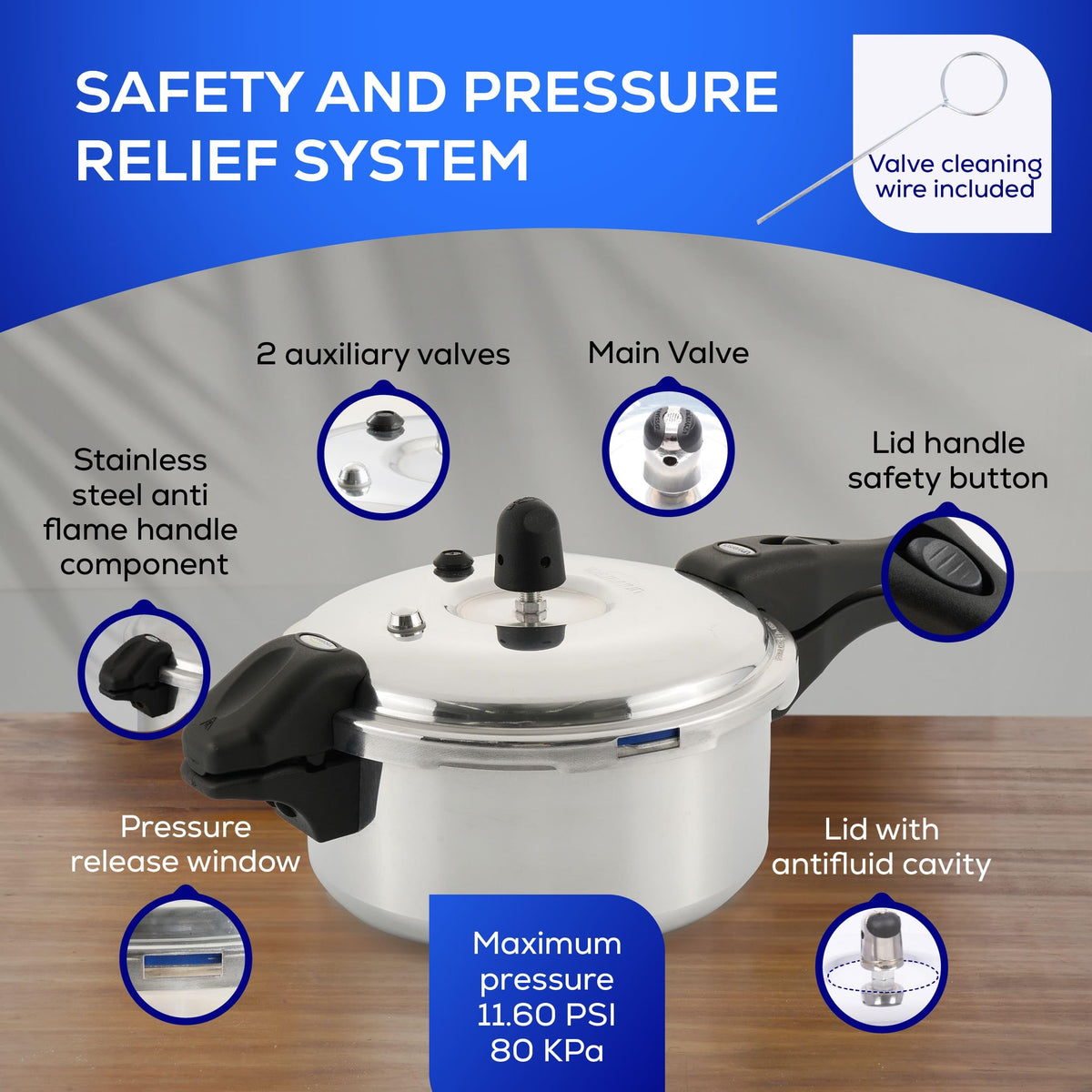 SAFETY AND PRESSURE RELIEF SYSTEM

Valve cleaning wire included

2 auxiliary valves

Main Valve

Stainless steel anti flame handle component

Lid handle safety button

Pressure release window

Lid with antifluid cavity

Maximum pressure 11.60 PSI 80 KPa